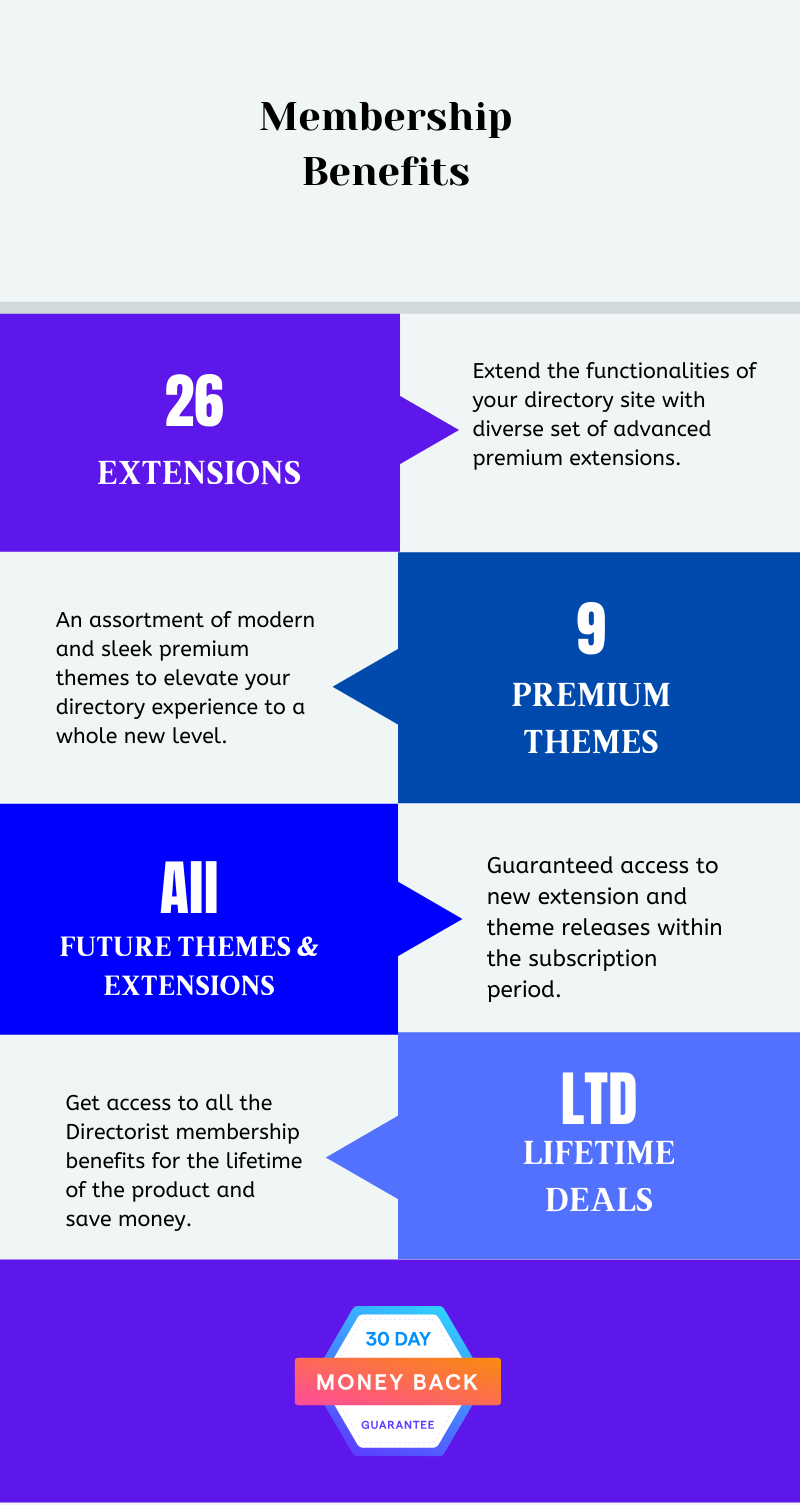 Membership Benefits

26
EXTENSIONS

Extend the functionalities of your directory site with diverse set of advanced premium extensions.

An assortment of modern and sleek premium themes to elevate your directory experience to a whole new level.

9
PREMIUM THEMES

All
FUTURE THEMES & EXTENSIONS

Guaranteed access to new extension and theme releases within the subscription period.

Get access to all the Directorist membership benefits for the lifetime of the product and save money.

LTD
LIFETIME DEALS

30 DAY
MONEY BACK
GUARANTEE